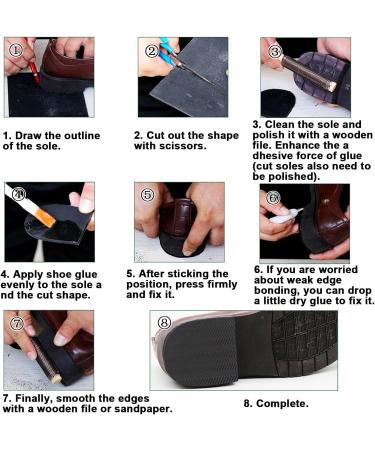 ①

②

③

1. Draw the outline of the sole.

2. Cut out the shape with scissors.

3. Clean the sole and polish it with a wooden file. Enhance the a dhesive force of glue (cut soles also need to be polished).

④

⑤

⑥

4. Apply shoe glue evenly to the sole a nd the cut shape.

5. After sticking the position, press firmly and fix it.

6. If you are worried about weak edge bonding, you can drop a little dry glue to fix it.

⑦

⑧

7. Finally, smooth the edges with a wooden file or sandpaper.

8. Complete.