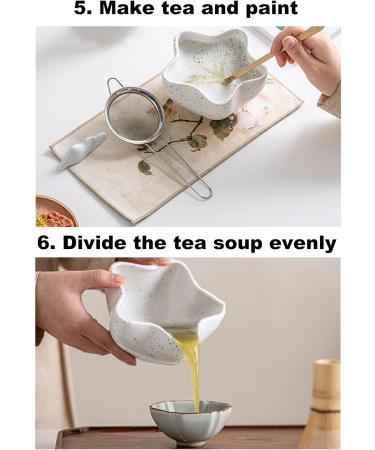 5. Make tea and paint

6. Divide the tea soup evenly