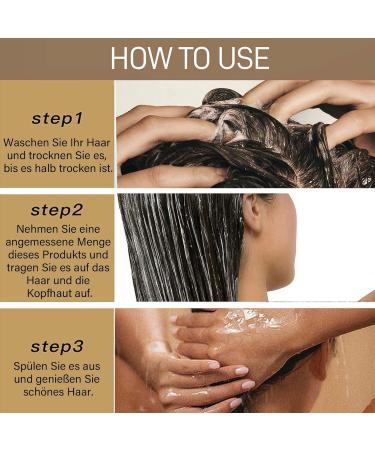 HOW TO USE

step1

Waschen Sie Ihr Haar und trocknen Sie es, bis es halb trocken ist.

step2

Nehmen Sie eine angemessene Menge dieses Produkts und tragen Sie es auf das Haar und die Kopfhaut auf.

step3

Spülen Sie es aus und genießen Sie schönes Haar.