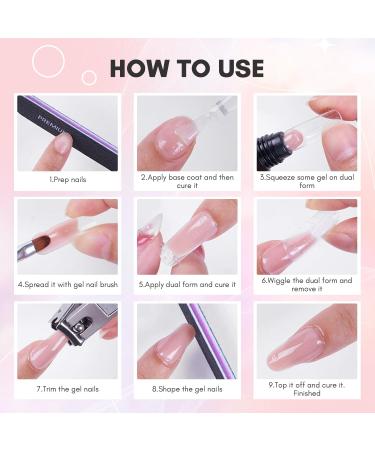 HOW TO USE

PREMIU

1.Prep nails

2.Apply base coat and then cure it

3.Squeeze some gel on dual form

4.Spread it with gel nail brush

5.Apply dual form and cure it

6.Wiggle the dual form and remove it

7.Trim the gel nails

8.Shape the gel nails

9.Top it off and cure it. Finished