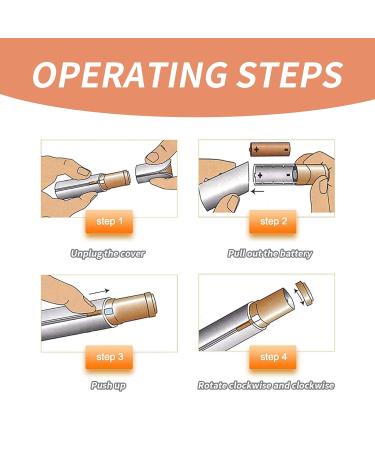 OPERATING STEPS

step 1

Unplug the cover

step 2

Pull out the battery

step 3

Push up

step 4

Rotate clockwise and clockwise