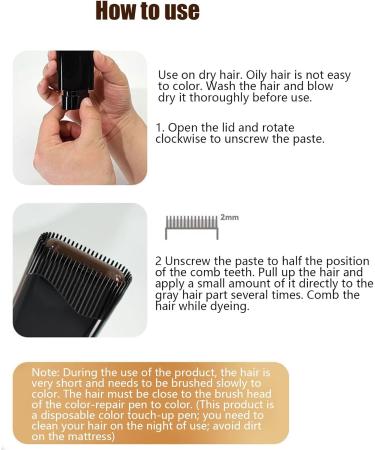 How to use

Use on dry hair. Oily hair is not easy to color. Wash the hair and blow dry it thoroughly before use.

1. Open the lid and rotate clockwise to unscrew the paste.

2mm

2 Unscrew the paste to half the position of the comb teeth. Pull up the hair and apply a small amount of it directly to the gray hair part several times. Comb the hair while dyeing.

Note: During the use of the product, the hair is very short and needs to be brushed slowly to color. The hair must be close to the brush head of the color-repair pen to color. (This product is a disposable color touch-up pen; you need to clean your hair on the night of use; avoid dirt on the mattress)