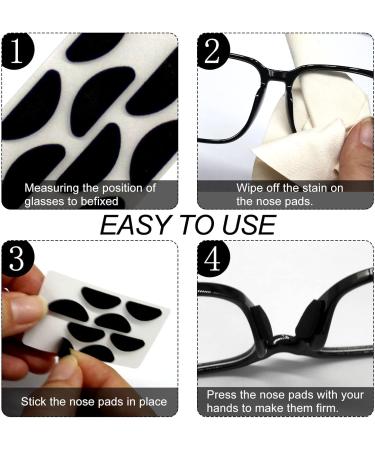 1

Measuring the position of glasses to befixed

2

Wipe off the stain on the nose pads.

EASY TO USE

3

Stick the nose pads in place

4

Press the nose pads with your hands to make them firm.