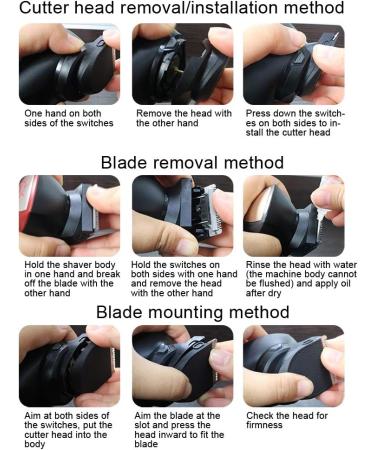 Cutter head removal/installation method

One hand on both sides of the switches

Remove the head with the other hand

Press down the switches on both sides to install the cutter head

Blade removal method

Hold the shaver body in one hand and break off the blade with the other hand

Hold the switches on both sides with one hand and remove the head with the other hand

Rinse the head with water (the machine body cannot be flushed) and apply oil after dry

Blade mounting method

Aim at both sides of the switches, put the cutter head into the body

Aim the blade at the slot and press the head inward to fit the blade

Check the head for firmness