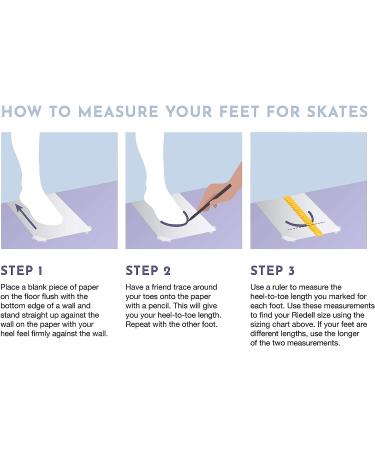 HOW TO MEASURE YOUR FEET FOR SKATES

STEP 1

Place a blank piece of paper on the floor flush with the bottom edge of a wall and stand straight up against the wall on the paper with your heel feel firmly against the wall.

STEP 2

Have a friend trace around your toes onto the paper with a pencil. This will give you your heel-to-toe length. Repeat with the other foot.

STEP 3

Use a ruler to measure the heel-to-toe length you marked for each foot. Use these measurements to find your Riedell size using the sizing chart above. If your feet are different lengths, use the longer of the two measurements.