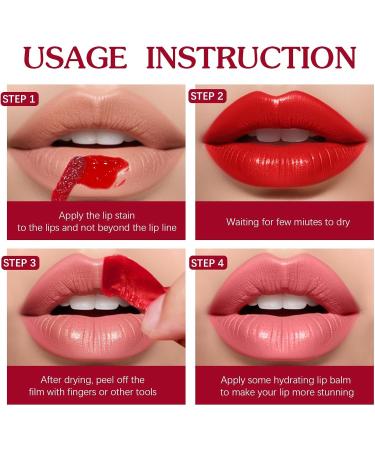 USAGE INSTRUCTION

STEP 1

Apply the lip stain to the lips and not beyond the lip line

STEP 2

Waiting for few miutes to dry

STEP 3

After drying, peel off the film with fingers or other tools

STEP 4

Apply some hydrating lip balm to make your lip more stunning