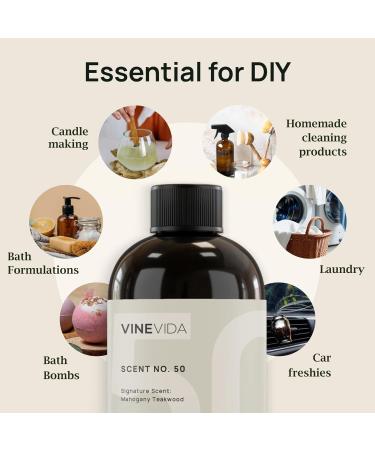 Essential for DIY

Candle making

Homemade cleaning products

Bath Formulations

Laundry

Bath Bombs

Car freshies

VINEVIDA

SCENT NO. 50

Signature Scent: Mahogany Teakwood