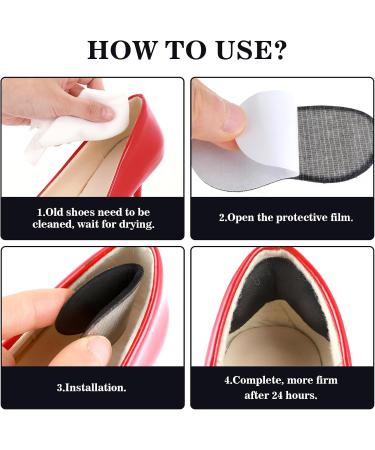 HOW TO USE?

1.Old shoes need to be cleaned, wait for drying.

2.Open the protective film.

3.Installation.

4.Complete, more firm after 24 hours.