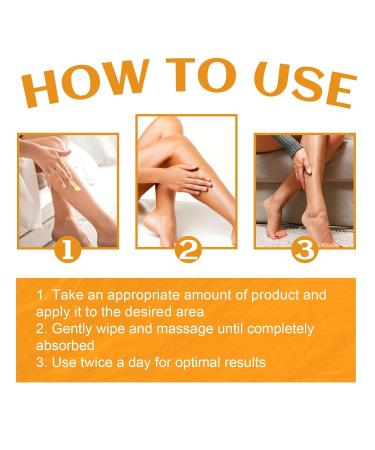 HOW TO USE

1

2

3

1. Take an appropriate amount of product and apply it to the desired area
2. Gently wipe and massage until completely absorbed
3. Use twice a day for optimal results