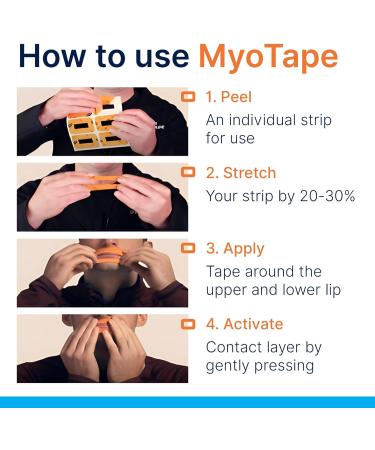 How to use MyoTape

1. Peel

An individual strip for use

2. Stretch

Your strip by 20-30%

3. Apply

Tape around the upper and lower lip

4. Activate

Contact layer by gently pressing