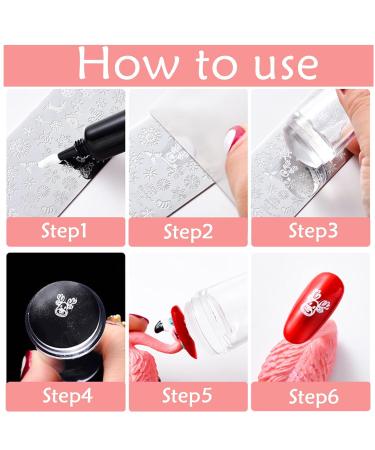 How to use

Step1

Step2

Step3

Step4

Step5

Step6