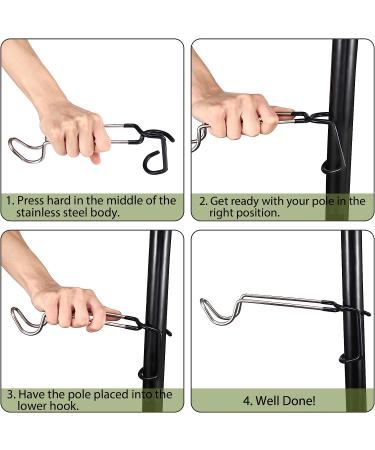 1. Press hard in the middle of the stainless steel body.

2. Get ready with your pole in the right position.

3. Have the pole placed into the lower hook.

4. Well Done!