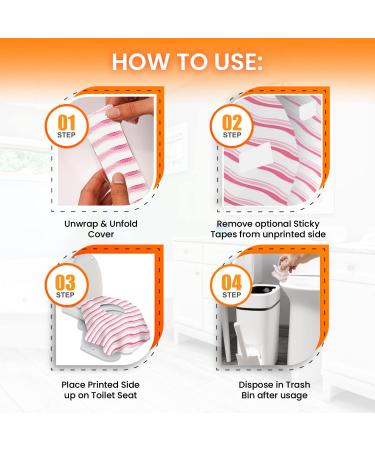 HOW TO USE:

01
STEP

Unwrap & Unfold Cover

02
STEP

Remove optional Sticky Tapes from unprinted side

03
STEP

Place Printed Side up on Toilet Seat

04
STEP

Dispose in Trash Bin after usage