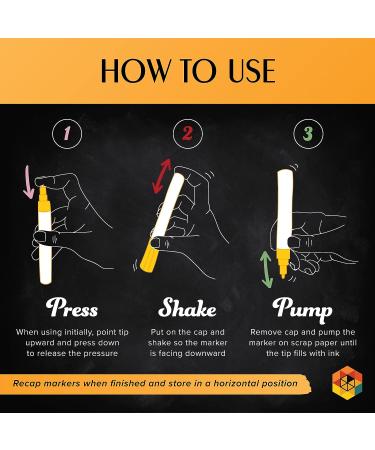 HOW TO USE

1

Press

When using initially, point tip upward and press down to release the pressure

2

Shake

Put on the cap and shake so the marker is facing downward

3

Pump

Remove cap and pump the marker on scrap paper until the tip fills with ink

Recap markers when finished and store in a horizontal position