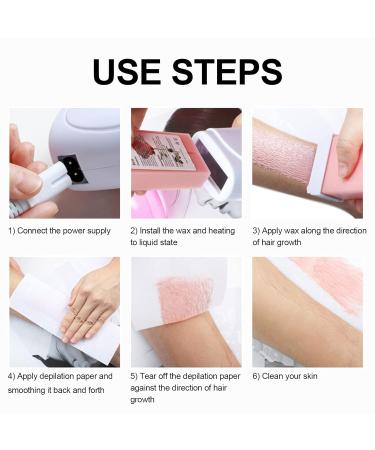 USE STEPS

1) Connect the power supply

2) Install the wax and heating to liquid state

3) Apply wax along the direction of hair growth

4) Apply depilation paper and smoothing it back and forth

5) Tear off the depilation paper against the direction of hair growth

6) Clean your skin