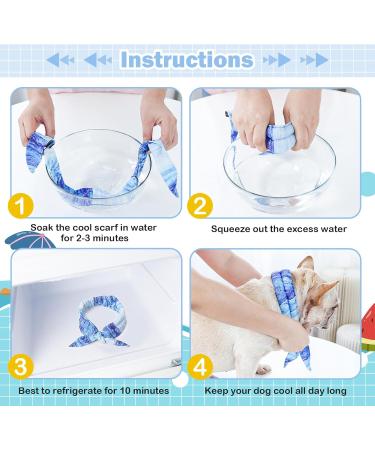 Instructions

1
Soak the cool scarf in water for 2-3 minutes

2
Squeeze out the excess water

3
Best to refrigerate for 10 minutes

4
Keep your dog cool all day long