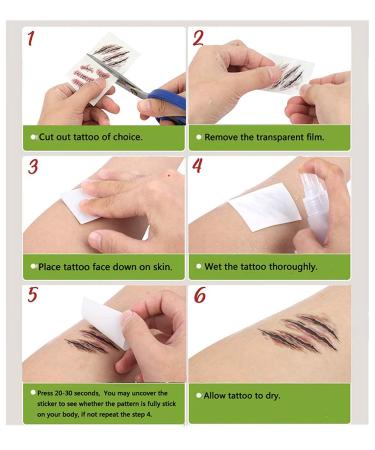 1

Cut out tattoo of choice.

2

Remove the transparent film.

3

Place tattoo face down on skin.

4

Wet the tattoo thoroughly.

5

Press 20-30 seconds, You may uncover the sticker to see whether the pattern is fully stick on your body, if not repeat the step 4.

6

Allow tattoo to dry.