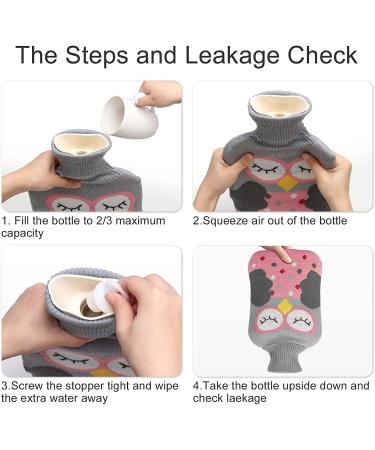 The Steps and Leakage Check

1. Fill the bottle to 2/3 maximum capacity

2.Squeeze air out of the bottle

3.Screw the stopper tight and wipe the extra water away

4.Take the bottle upside down and check laekage