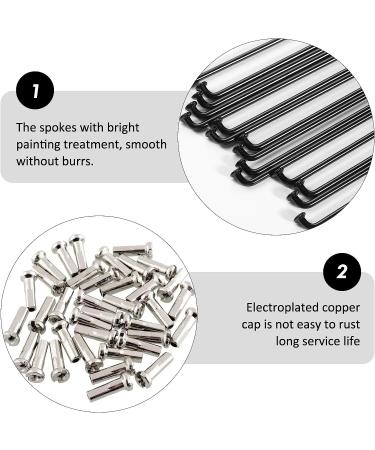 1

The spokes with bright painting treatment, smooth without burrs.

2

Electroplated copper cap is not easy to rust long service life