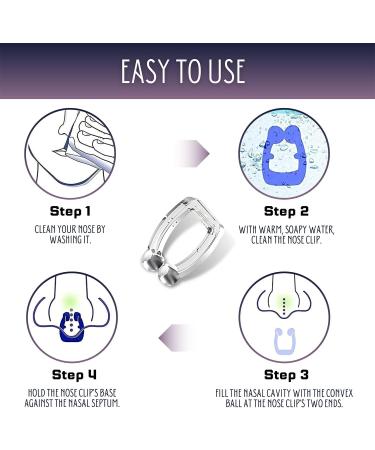 EASY TO USE

Step 1

CLEAN YOUR NOSE BY WASHING IT.

Step 2

WITH WARM, SOAPY WATER, CLEAN THE NOSE CLIP.

Step 4

HOLD THE NOSE CLIP'S BASE AGAINST THE NASAL SEPTUM.

Step 3

FILL THE NASAL CAVITY WITH THE CONVEX BALL AT THE NOSE CLIP'S TWO ENDS.