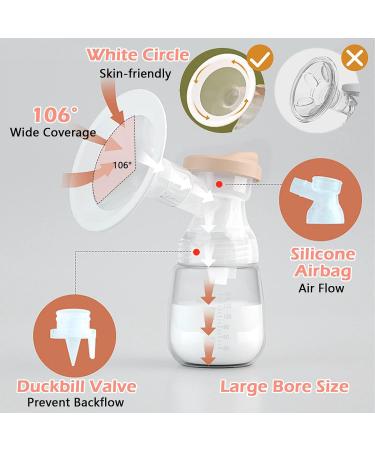 White Circle
Skin-friendly

106°
Wide Coverage

106°

Silicone Airbag
Air Flow

Duckbill Valve
Prevent Backflow

Large Bore Size