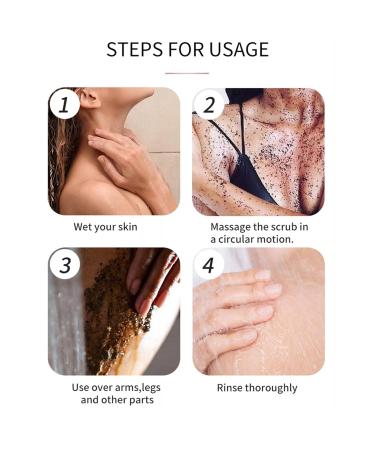 STEPS FOR USAGE

1

Wet your skin

2

Massage the scrub in a circular motion.

3

Use over arms,legs and other parts

4

Rinse thoroughly