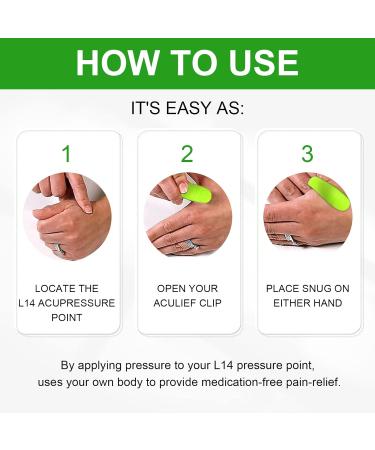 HOW TO USE

IT'S EASY AS:

1

LOCATE THE L14 ACUPRESSURE POINT

2

OPEN YOUR ACULIEF CLIP

3

PLACE SNUG ON EITHER HAND

By applying pressure to your L14 pressure point, uses your own body to provide medication-free pain-relief.