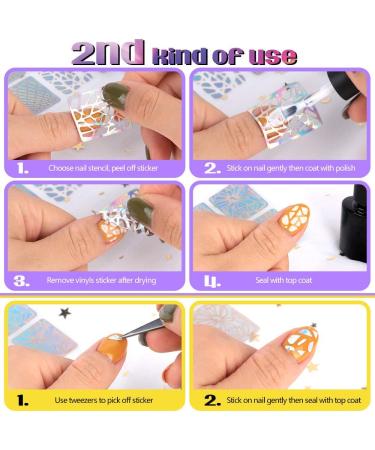 2nd kind of use

1. Choose nail stencil, peel off sticker

2. Stick on nail gently then coat with polish

3. Remove vinyls sticker after drying

4. Seal with top coat

1. Use tweezers to pick off sticker

2. Stick on nail gently then seal with top coat