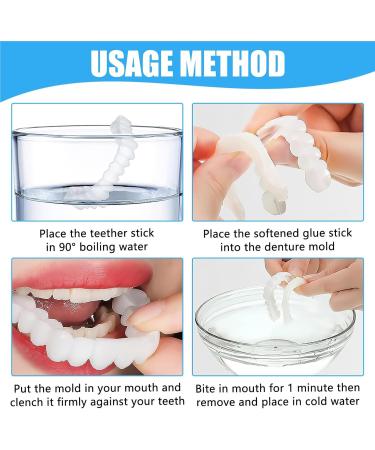 USAGE METHOD

Place the teether stick in 90° boiling water

Place the softened glue stick into the denture mold

Put the mold in your mouth and clench it firmly against your teeth

Bite in mouth for 1 minute then remove and place in cold water