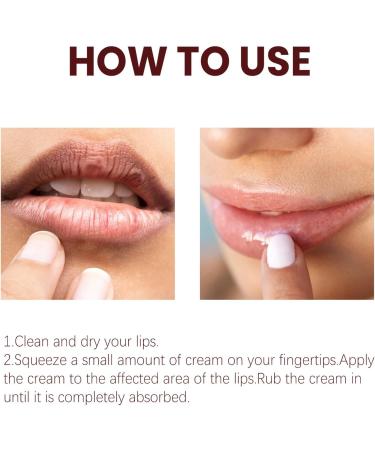 HOW TO USE

1.Clean and dry your lips.
2.Squeeze a small amount of cream on your fingertips.Apply the cream to the affected area of the lips.Rub the cream in until it is completely absorbed.