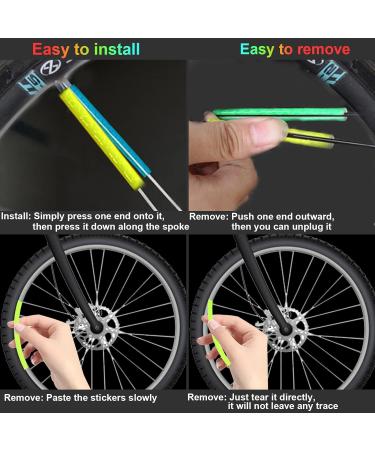 Easy to install

Easy to remove

Install: Simply press one end onto it, then press it down along the spoke

Remove: Push one end outward, then you can unplug it

Remove: Paste the stickers slowly

Remove: Just tear it directly, it will not leave any trace