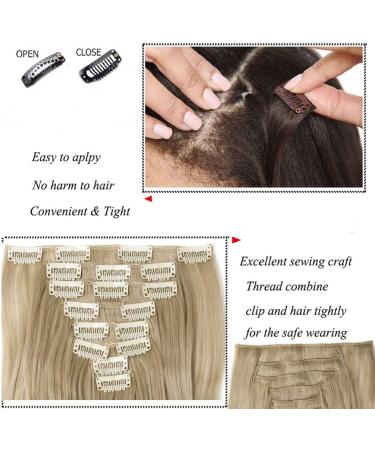 OPEN
CLOSE

Easy to aplpy

No harm to hair

Convenient & Tight

Excellent sewing craft

Thread combine

clip and hair tightly

for the safe wearing