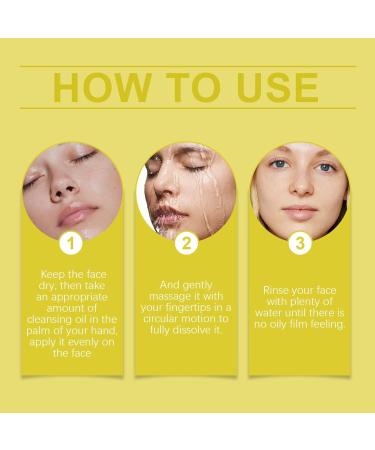 HOW TO USE

1

Keep the face dry, then take an appropriate amount of cleansing oil in the palm of your hand, apply it evenly on the face

2

And gently massage it with your fingertips in a circular motion to fully dissolve it.

3

Rinse your face with plenty of water until there is no oily film feeling.