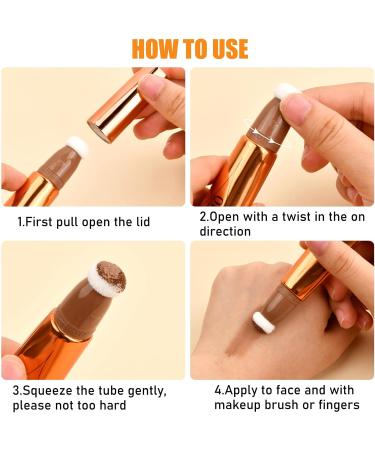 HOW TO USE

1.First pull open the lid

2.Open with a twist in the on direction

3.Squeeze the tube gently, please not too hard

4.Apply to face and with makeup brush or fingers