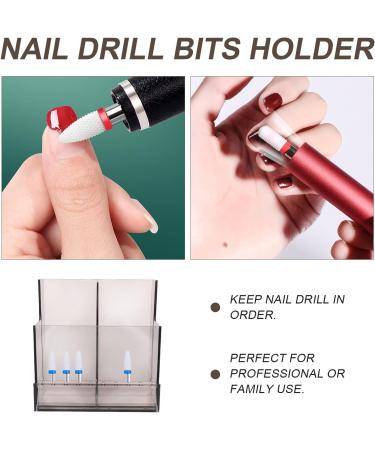 NAIL DRILL BITS HOLDER

KEEP NAIL DRILL IN ORDER.

PERFECT FOR PROFESSIONAL OR FAMILY USE.