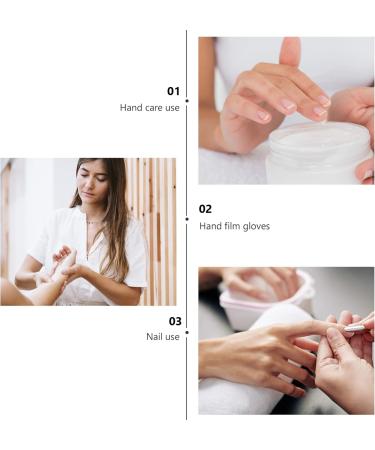 01
Hand care use

02
Hand film gloves

03
Nail use