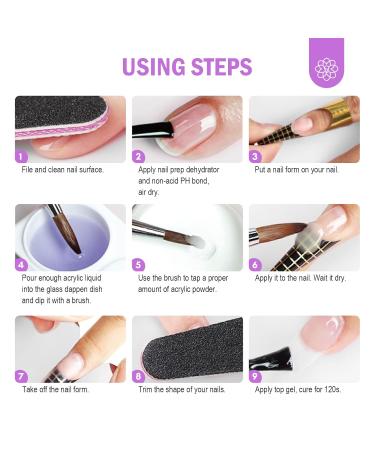 USING STEPS

1
File and clean nail surface.

2
Apply nail prep dehydrator and non-acid PH bond, air dry.

3
Put a nail form on your nail.

4
Pour enough acrylic liquid into the glass dappen dish and dip it with a brush.

5
Use the brush to tap a proper amount of acrylic powder.

6
Apply it to the nail. Wait it dry.

7
Take off the nail form.

8
Trim the shape of your nails.

9
Apply top gel, cure for 120s.