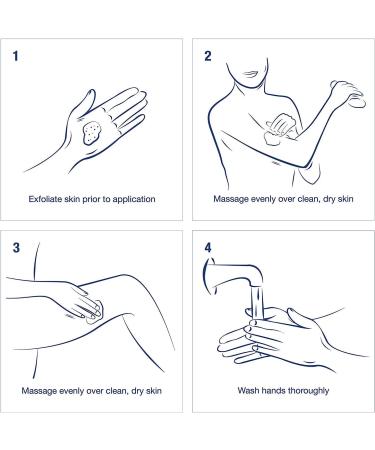 1

Exfoliate skin prior to application

2

Massage evenly over clean, dry skin

3

Massage evenly over clean, dry skin

4

Wash hands thoroughly