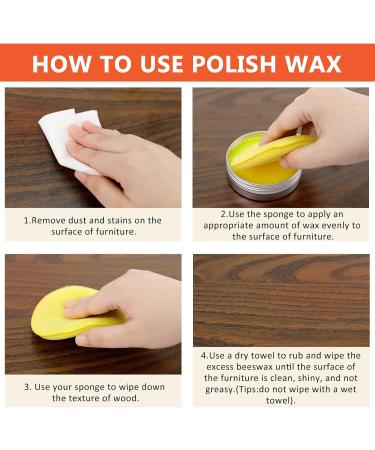 HOW TO USE POLISH WAX

1.Remove dust and stains on the surface of furniture.

2.Use the sponge to apply an appropriate amount of wax evenly to the surface of furniture.

3. Use your sponge to wipe down the texture of wood.

4.Use a dry towel to rub and wipe the excess beeswax until the surface of the furniture is clean, shiny, and not greasy.(Tips:do not wipe with a wet towel).