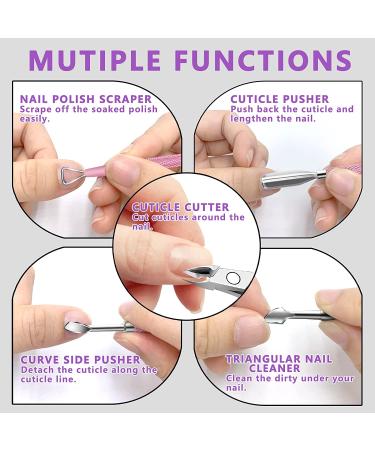 MUTIPLE FUNCTIONS

NAIL POLISH SCRAPER
Scrape off the soaked polish easily.

CUTICLE PUSHER
Push back the cuticle and lengthen the nail.

CUTICLE CUTTER
Cut cuticles around the nail.

CURVE SIDE PUSHER
Detach the cuticle along the cuticle line.

TRIANGULAR NAIL CLEANER
Clean the dirty under your nail.