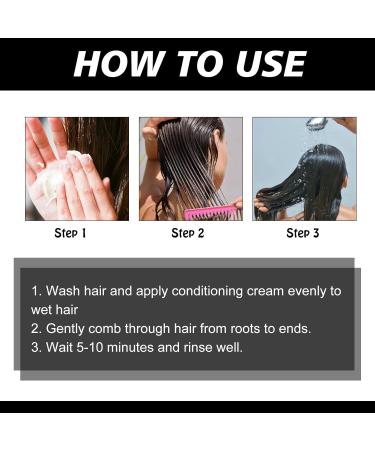 HOW TO USE

Step 1

Step 2

Step 3

1. Wash hair and apply conditioning cream evenly to wet hair
2. Gently comb through hair from roots to ends.
3. Wait 5-10 minutes and rinse well.