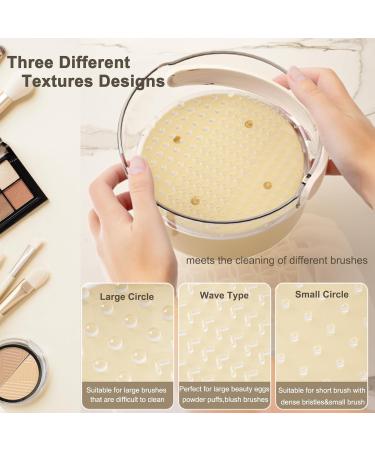 Three Different
Textures Designs

meets the cleaning of different brushes

Large Circle

Suitable for large brushes that are difficult to clean

Wave Type

Perfect for large beauty eggs powder puffs,blush brushes

Small Circle

Suitable for short brush with dense bristles&small brush