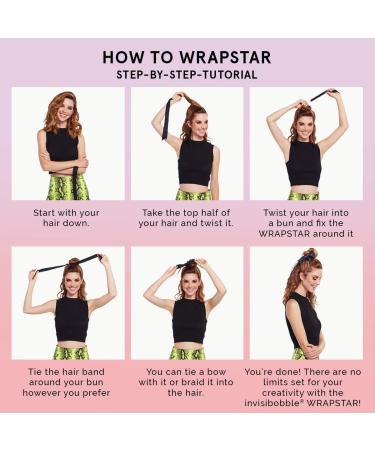 HOW TO WRAPSTAR
STEP-BY-STEP-TUTORIAL

Start with your hair down.

Take the top half of your hair and twist it.

Twist your hair into a bun and fix the WRAPSTAR around it

Tie the hair band around your bun however you prefer

You can tie a bow with it or braid it into the hair.

You're done! There are no limits set for your creativity with the invisibobble® WRAPSTAR!