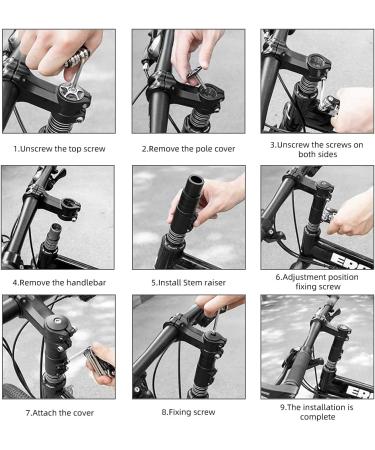 1.Unscrew the top screw

2.Remove the pole cover

3.Unscrew the screws on both sides

4.Remove the handlebar

5.Install Stem raiser

6.Adjustment position fixing screw

7.Attach the cover

8.Fixing screw

9.The installation is complete