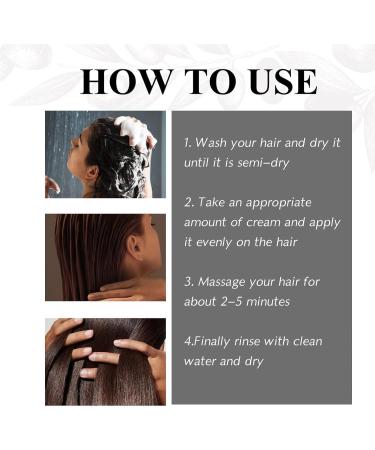 HOW TO USE

1. Wash your hair and dry it until it is semi-dry

2. Take an appropriate amount of cream and apply it evenly on the hair

3. Massage your hair for about 2-5 minutes

4.Finally rinse with clean water and dry