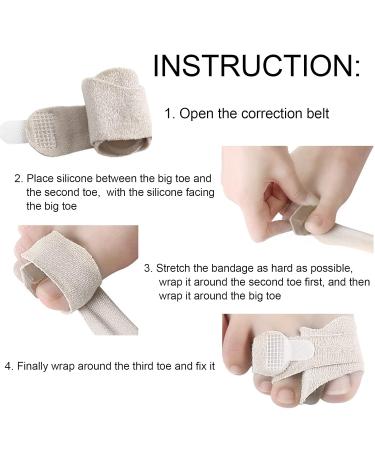 INSTRUCTION:

1. Open the correction belt

2. Place silicone between the big toe and the second toe, with the silicone facing the big toe

3. Stretch the bandage as hard as possible, wrap it around the second toe first, and then wrap it around the big toe

4. Finally wrap around the third toe and fix it