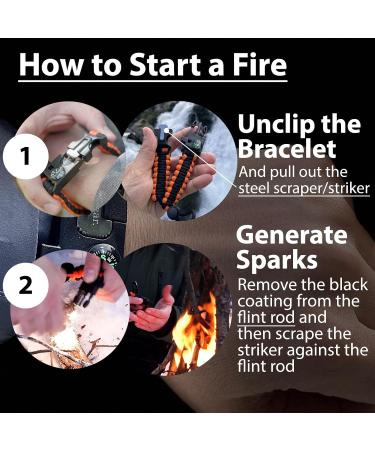 How to Start a Fire

1

Unclip the Bracelet

And pull out the steel scraper/striker

2

Generate Sparks

Remove the black coating from the flint rod and then scrape the striker against the flint rod