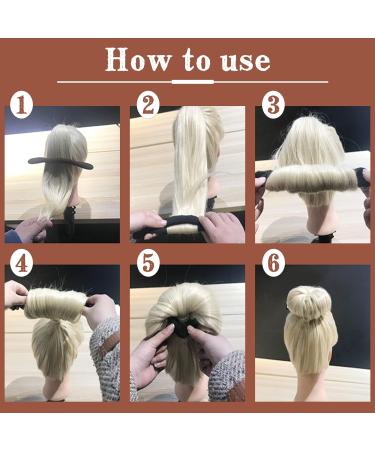 How to use

1

2

3

4

5

6