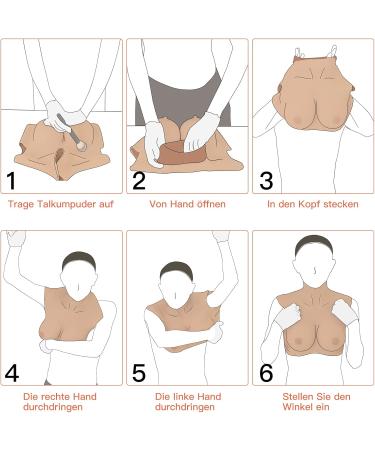 1
Trage Talkumpuder auf

2
Von Hand öffnen

3
In den Kopf stecken

4
Die rechte Hand durchdringen

5
Die linke Hand durchdringen

6
Stellen Sie den Winkel ein