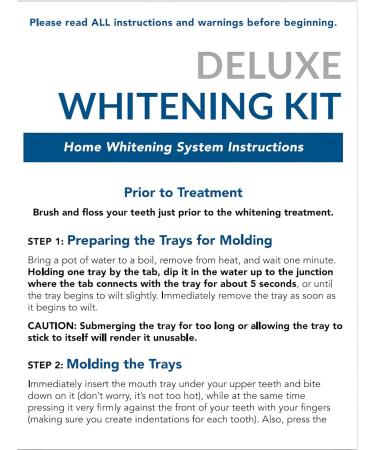 Please read ALL instructions and warnings before beginning.

DELUXE
WHITENING KIT

Home Whitening System Instructions

Prior to Treatment

Brush and floss your teeth just prior to the whitening treatment.

STEP 1: Preparing the Trays for Molding

Bring a pot of water to a boil, remove from heat, and wait one minute. Holding one tray by the tab, dip it in the water up to the junction where the tab connects with the tray for about 5 seconds, or until the tray begins to wilt slightly. Immediately remove the tray as soon as it begins to wilt.

CAUTION: Submerging the tray for too long or allowing the tray to stick to itself will render it unusable.

STEP 2: Molding the Trays

Immediately insert the mouth tray under your upper teeth and bite down on it (don't worry, it's not too hot), while at the same time pressing it very firmly against the front of your teeth with your fingers (making sure you create indentations for each tooth). Also, press the